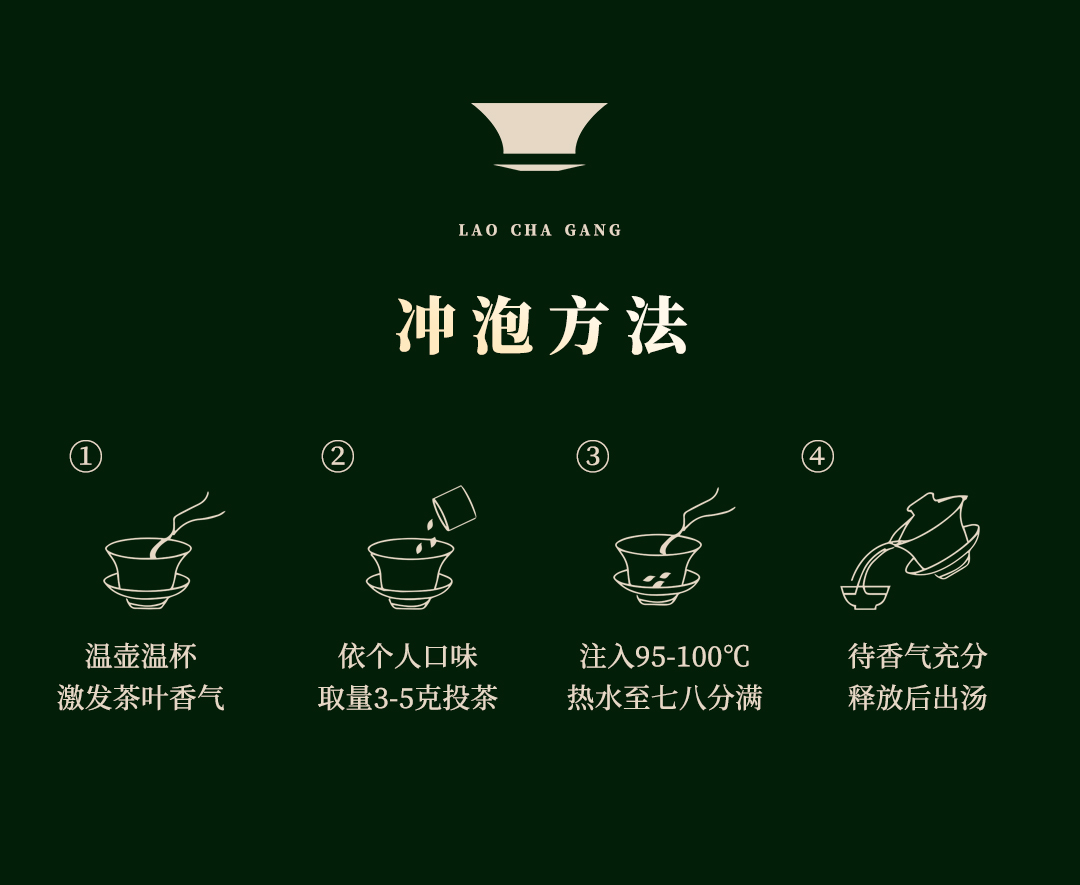 LAO CHA GANG

冲泡方法

①
温壶温杯
激发茶叶香气

②
依个人口味
取量3-5克投茶

③
注入95-100℃
热水至七八分满

④
待香气充分
释放后出汤