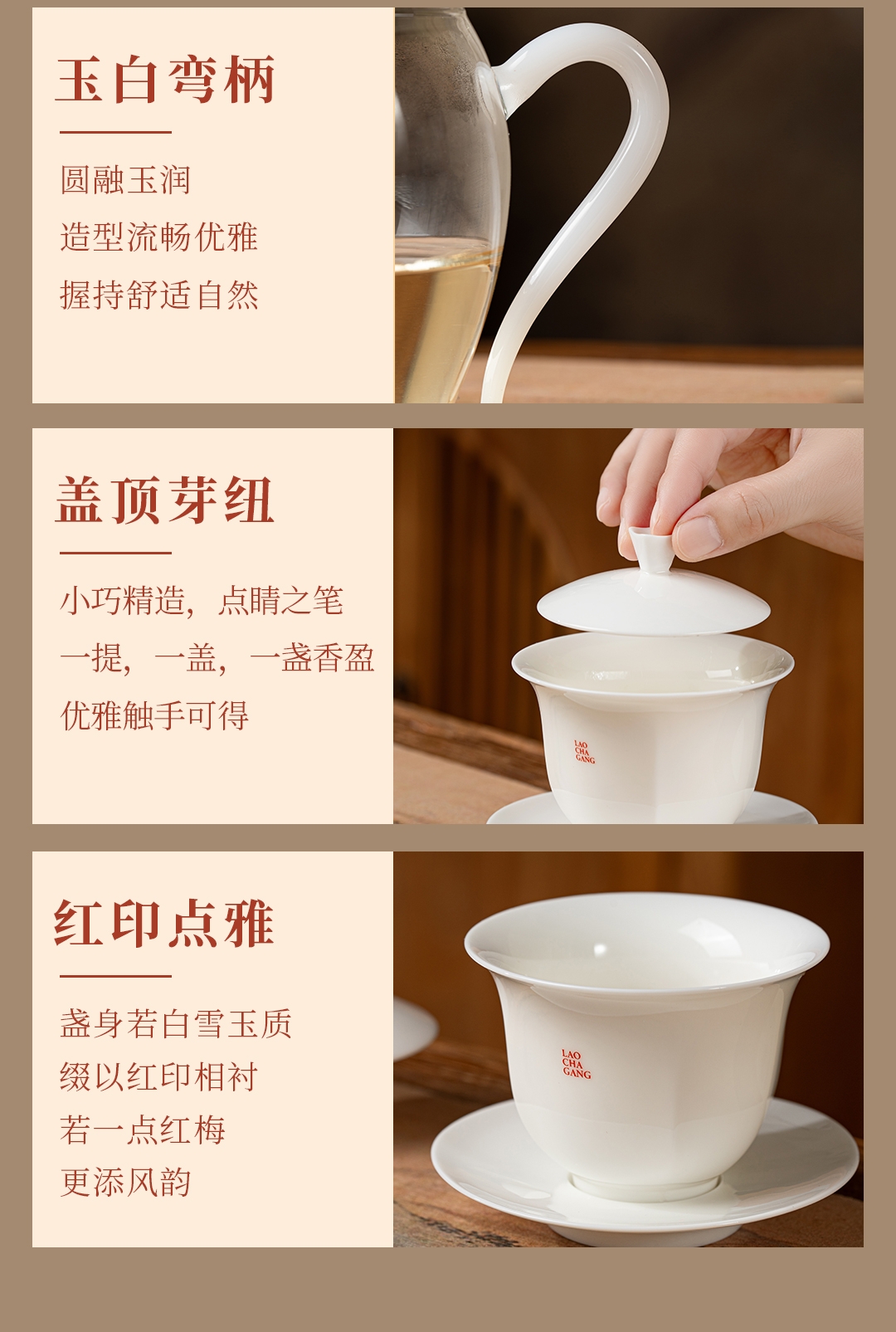 玉白弯柄

圆融玉润
造型流畅优雅
握持舒适自然

盖顶芽纽

小巧精造，点睛之笔
一提，一盖，一盏香盈
优雅触手可得

LAO
CHA
GANG

红印点雅

盏身若白雪玉质
缀以红印相衬
若一点红梅
更添风韵

LAO
CHA
GANG