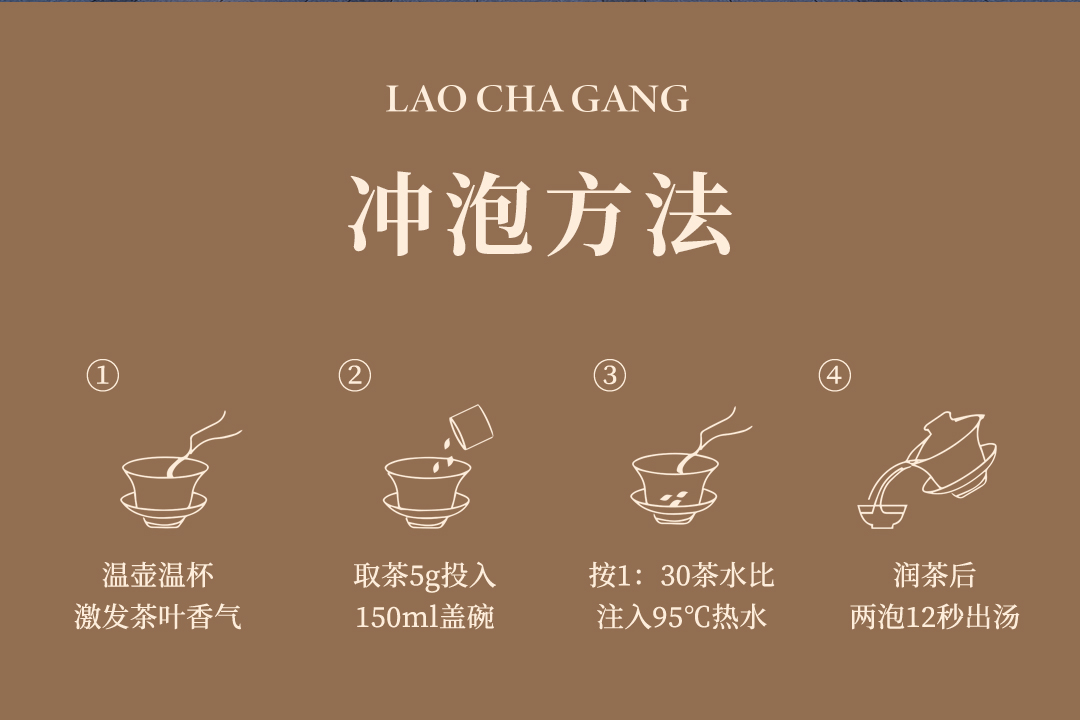 LAO CHA GANG

冲泡方法

①

温壶温杯
激发茶叶香气

②

取茶5g投入
150ml盖碗

③

按1：30茶水比
注入95℃热水

④

润茶后
两泡12秒出汤